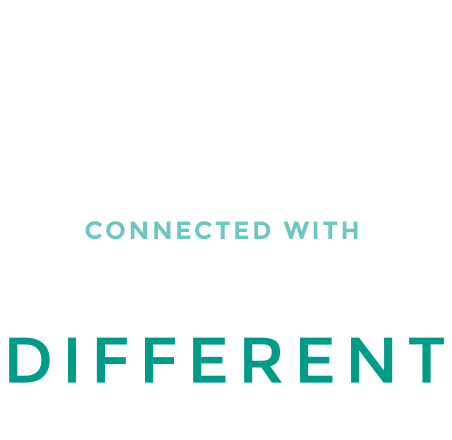 CONNECTED WITH

DIFFERENT